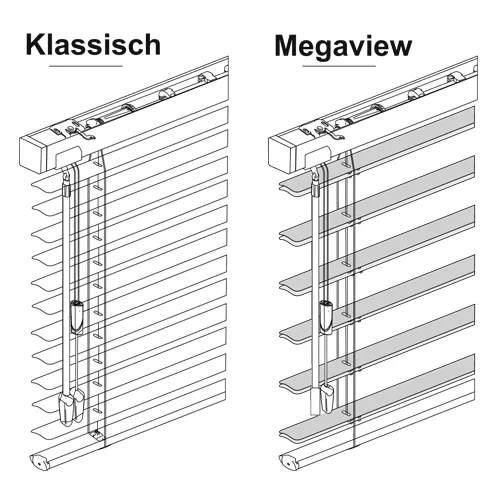 Klassisch

Megaview